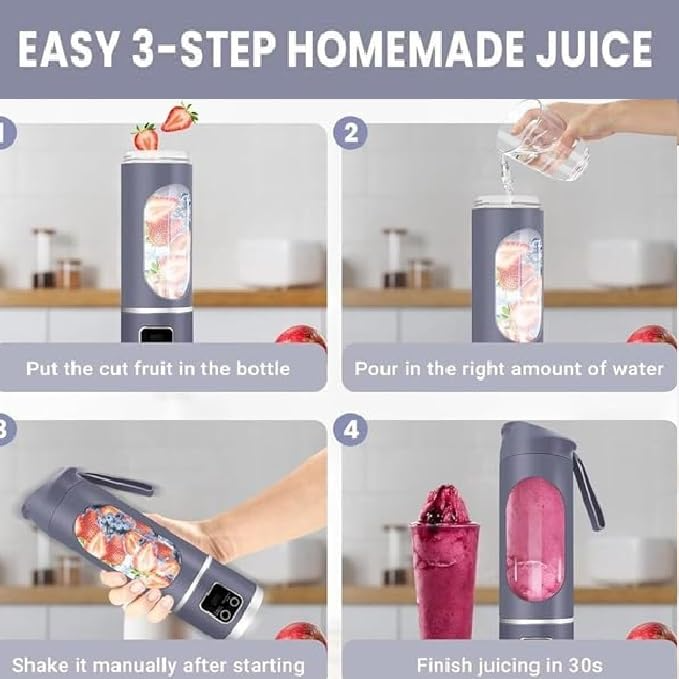 EASY 3-STEP HOMEMADE JUICE

1

Put the cut fruit in the bottle

2

Pour in the right amount of water

3

Shake it manually after starting

4

Finish juicing in 30s