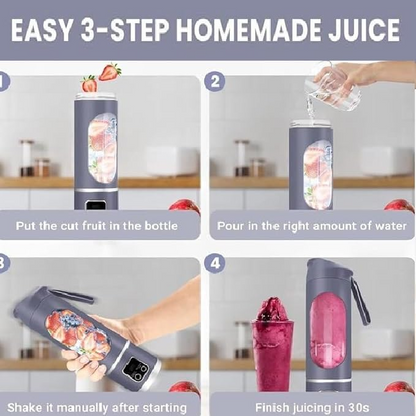 EASY 3-STEP HOMEMADE JUICE

1
Put the cut fruit in the bottle

2
Pour in the right amount of water

3
Shake it manually after starting

4
Finish juicing in 30s