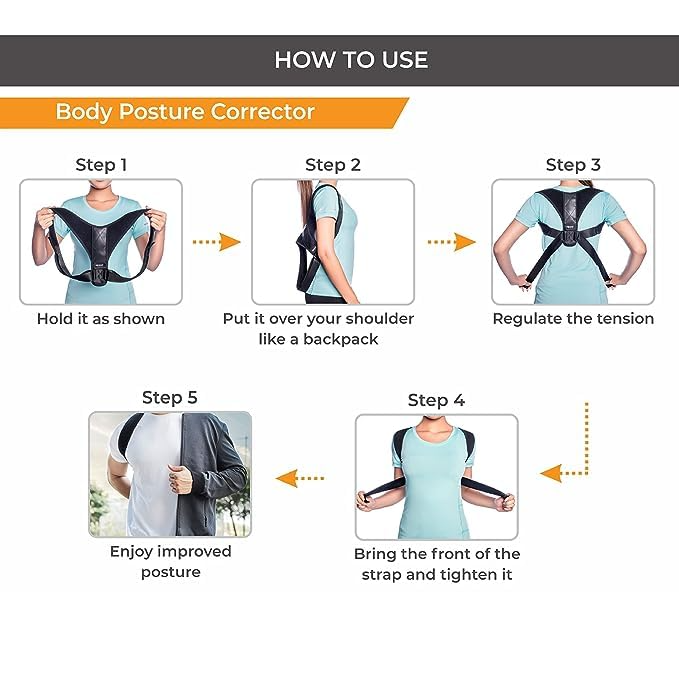 HOW TO USE

Body Posture Corrector

Step 1

Hold it as shown

Step 2

Put it over your shoulder like a backpack

Step 3

Regulate the tension

Step 4

Bring the front of the strap and tighten it

Step 5

Enjoy improved posture