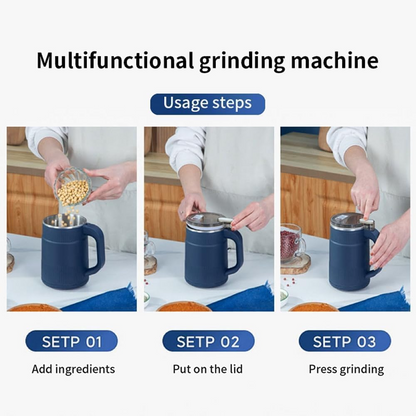 Multifunctional grinding machine

Usage steps

SETP 01
Add ingredients

SETP 02
Put on the lid

SETP 03
Press grinding