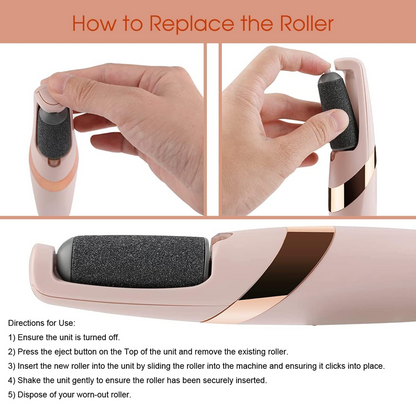 How to Replace the Roller

Directions for Use:

1) Ensure the unit is turned off.

2) Press the eject button on the Top of the unit and remove the existing roller.

3) Insert the new roller into the unit by sliding the roller into the machine and ensuring it clicks into place.

4) Shake the unit gently to ensure the roller has been securely inserted.

5) Dispose of your worn-out roller.