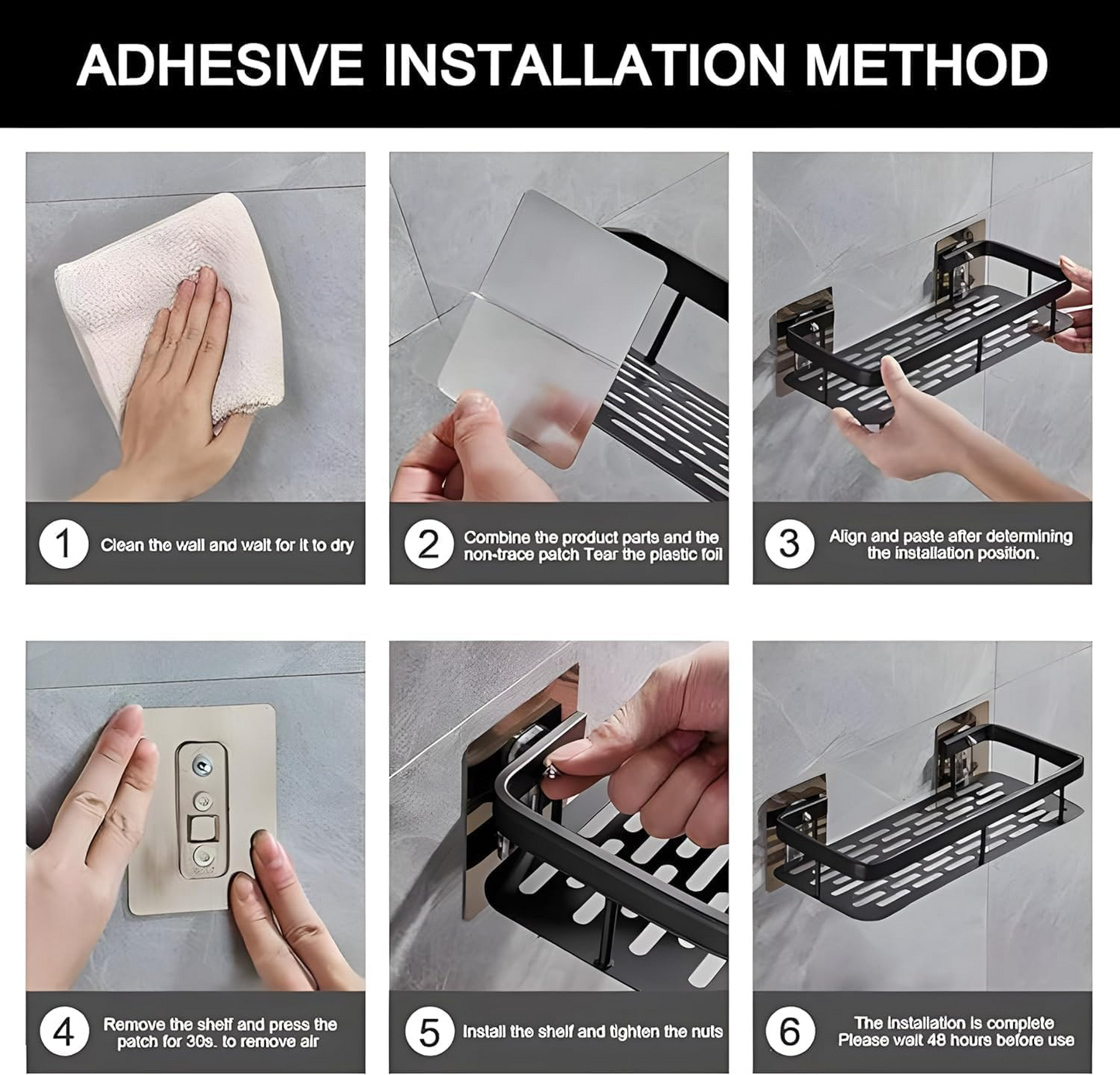 ADHESIVE INSTALLATION METHOD

1 Clean the wall and wait for it to dry

2 Combine the product parts and the non-trace patch Tear the plastic foil

3 Align and paste after determining the installation position.

4 Remove the shelf and press the patch for 30s. to remove air

5 Install the shelf and tighten the nuts

6 The installation is complete Please wait 48 hours before use