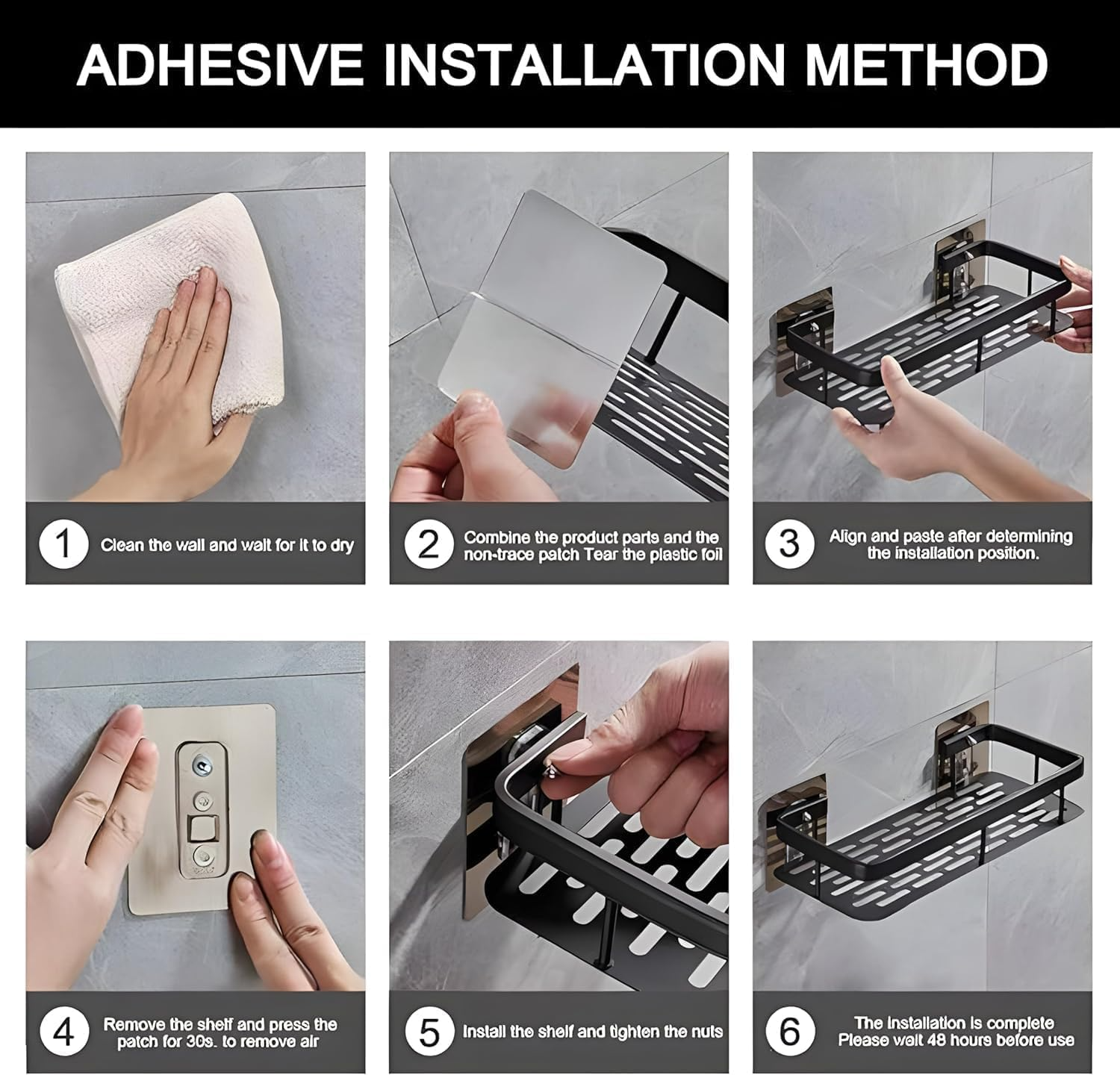 ADHESIVE INSTALLATION METHOD

1 Clean the wall and wait for it to dry

2 Combine the product parts and the non-trace patch Tear the plastic foil

3 Align and paste after determining the installation position.

4 Remove the shelf and press the patch for 30s. to remove air

5 Install the shelf and tighten the nuts

6 The installation is complete Please wait 48 hours before use