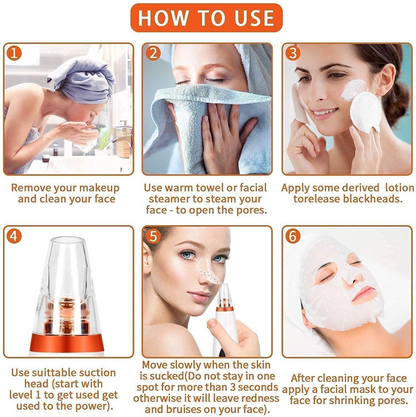 HOW TO USE

1

Remove your makeup and clean your face

2

Use warm towel or facial steamer to steam your face - to open the pores.

3

Apply some derived lotion torelease blackheads.

4

Use suittable suction head (start with level 1 to get used get used to the power).

5

Move slowly when the skin is sucked(Do not stay in one spot for more than 3 seconds otherwise it will leave redness and bruises on your face).

6

After cleaning your face apply a facial mask to your face for shrinking pores.