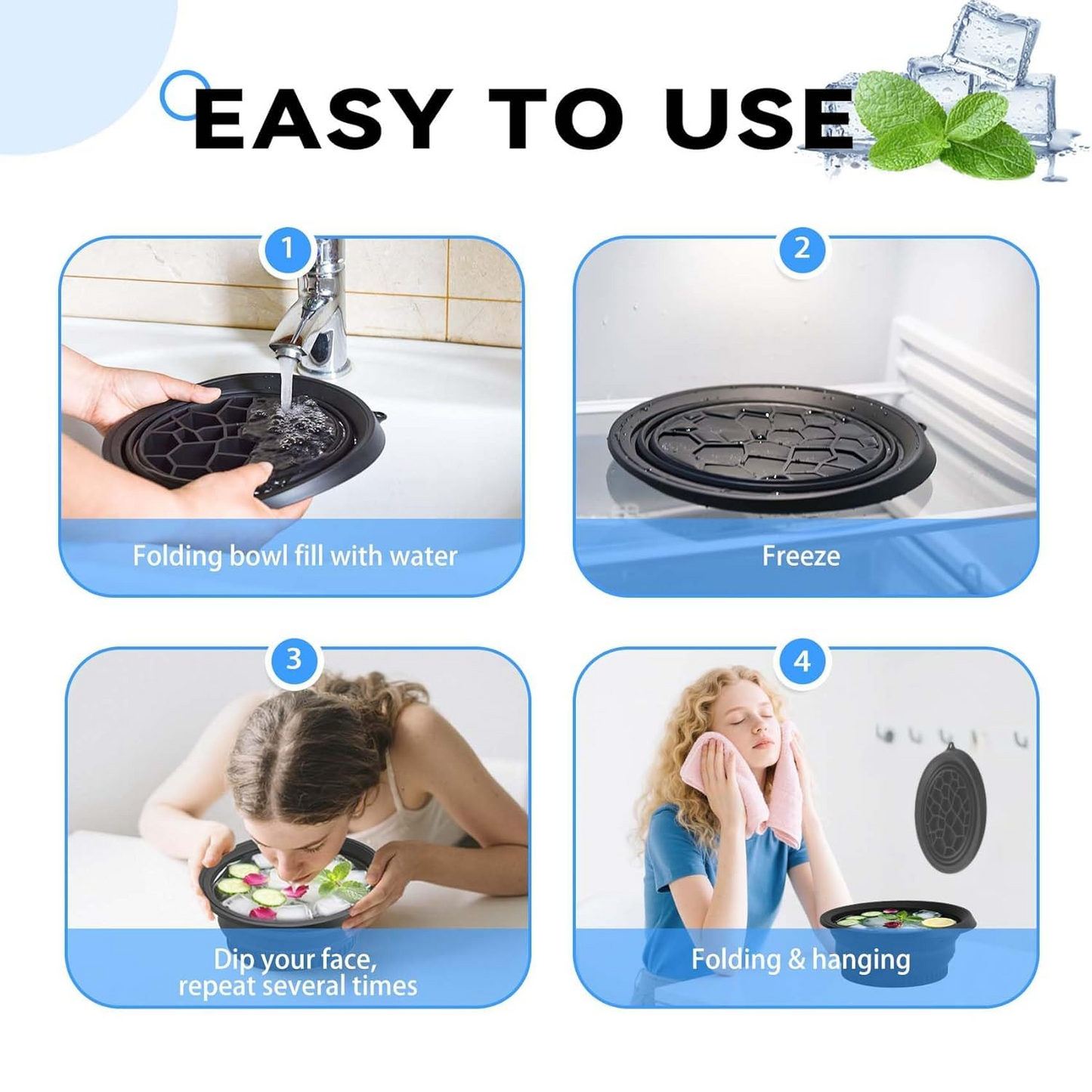 EASY TO USE

1

Folding bowl fill with water

2

Freeze

3

Dip your face, repeat several times

4

Folding & hanging