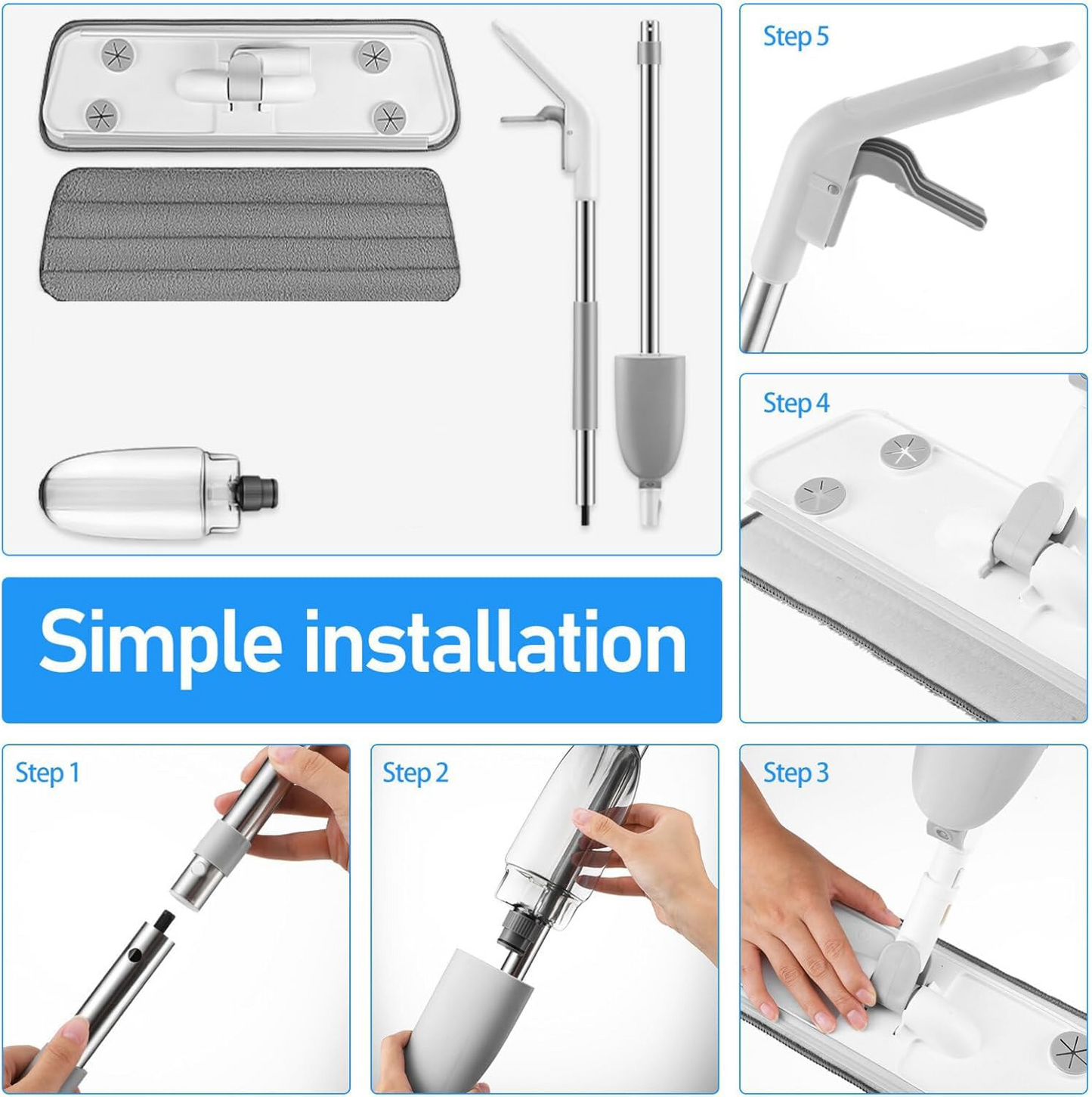 Step 5

Step 4

Simple installation

Step 1

Step 2

Step 3