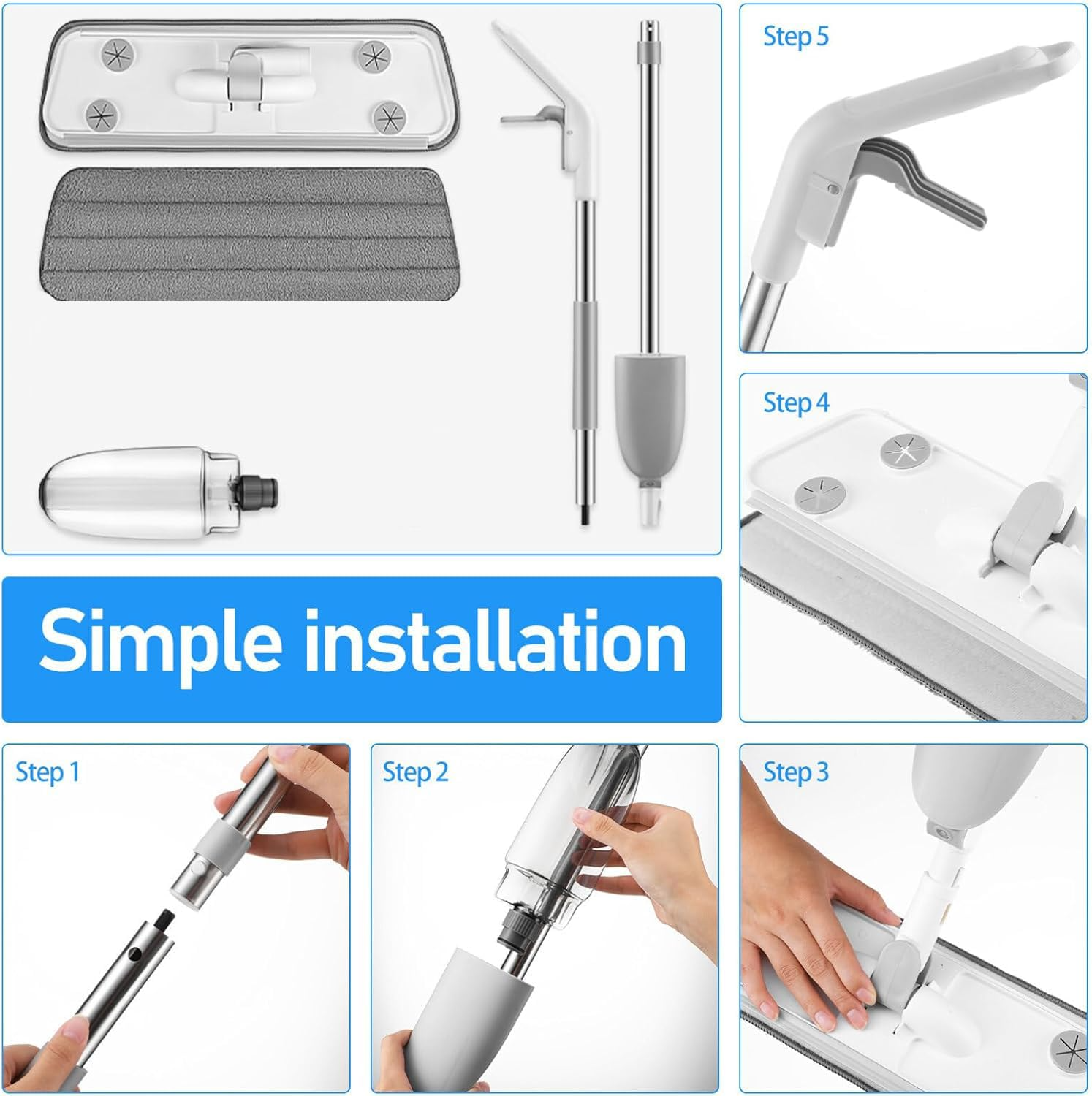 Step 5

Step 4

Simple installation

Step 1

Step 2

Step 3