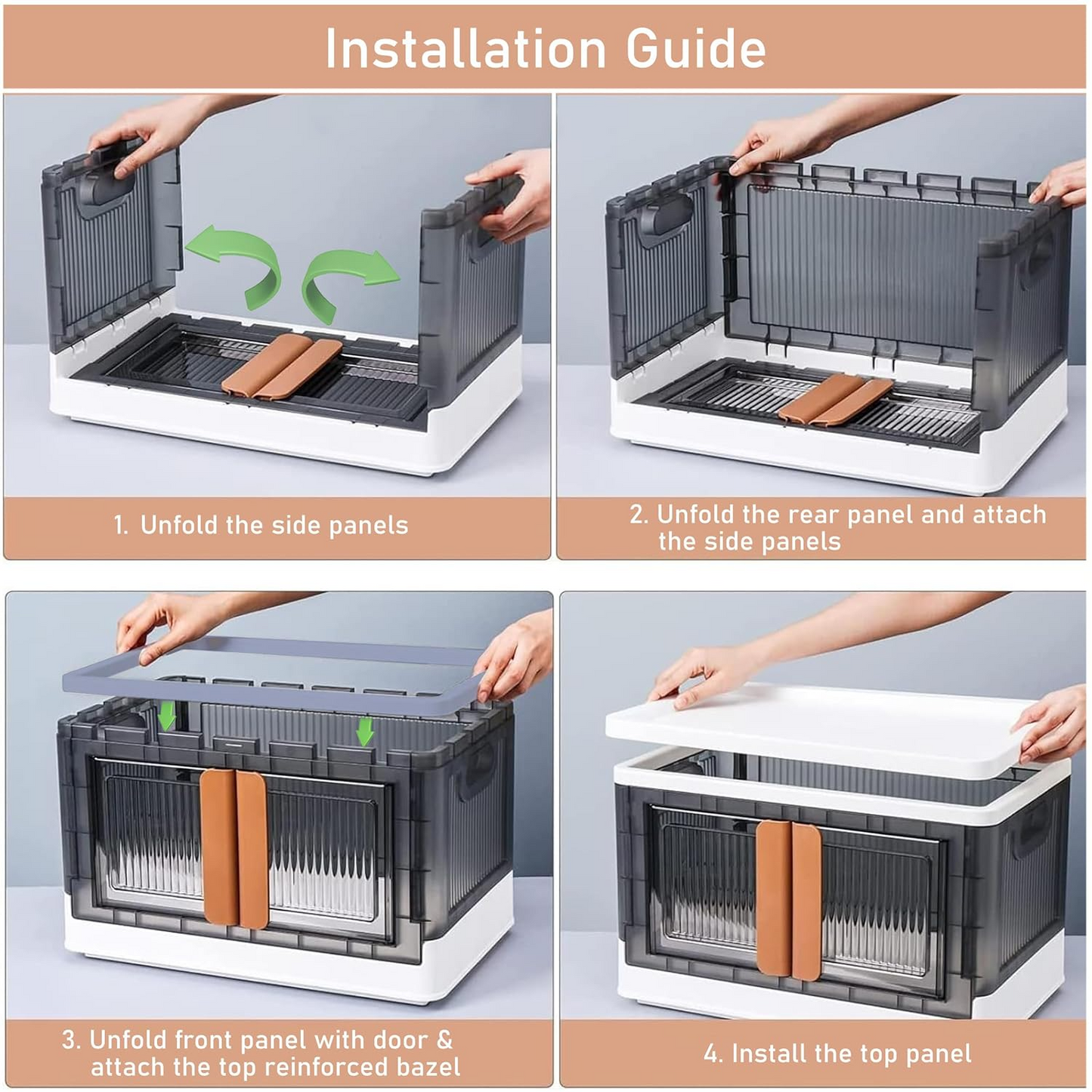 Installation Guide

1. Unfold the side panels

2. Unfold the rear panel and attach the side panels

3. Unfold front panel with door & attach the top reinforced bazel

4. Install the top panel