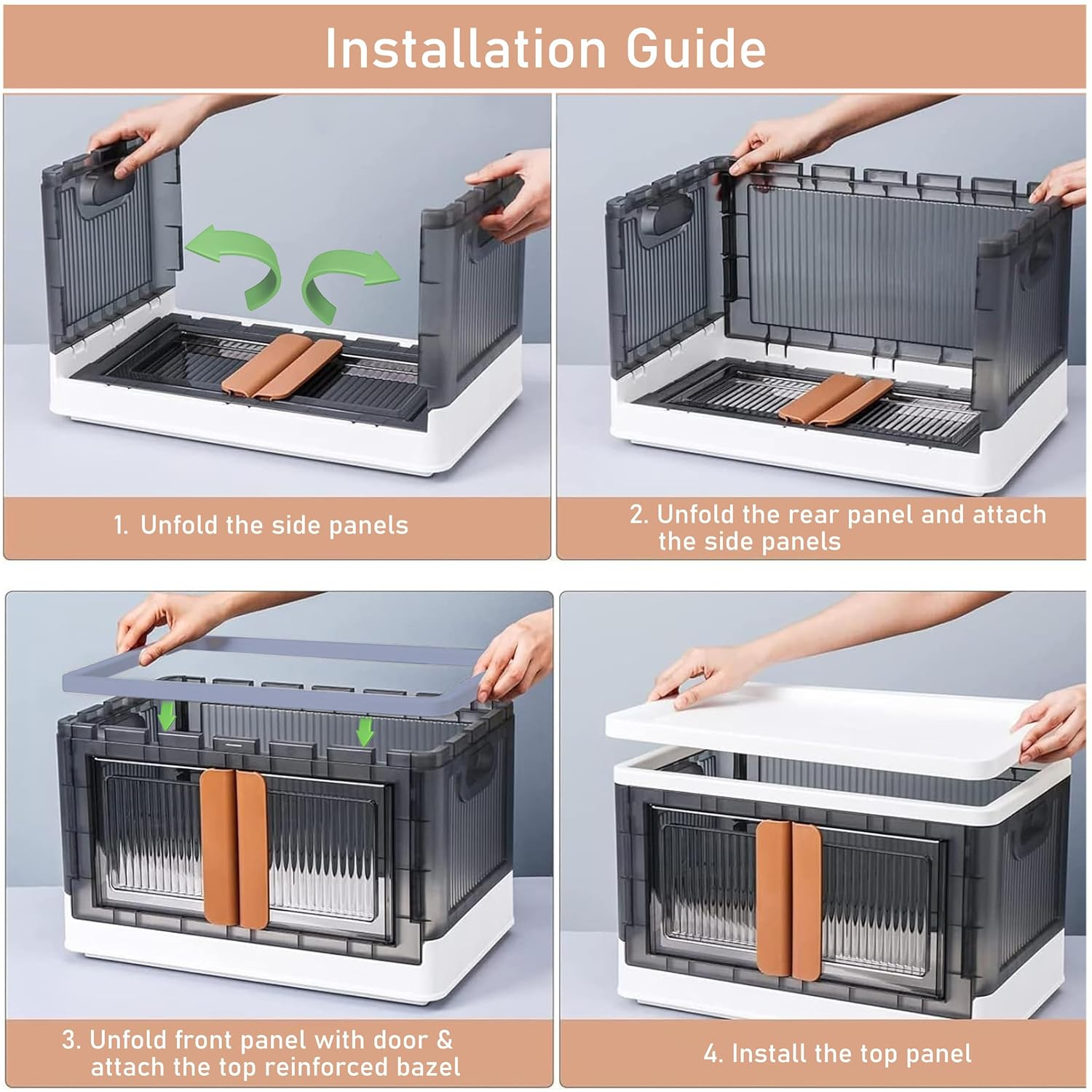 Installation Guide

1. Unfold the side panels

2. Unfold the rear panel and attach the side panels

3. Unfold front panel with door & attach the top reinforced bazel

4. Install the top panel