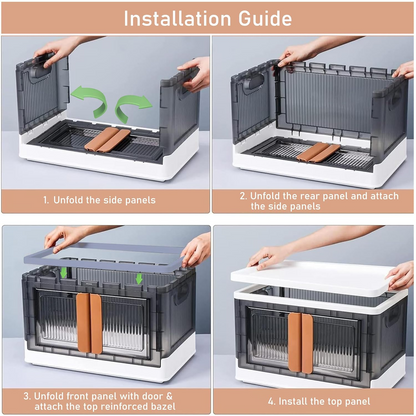 Installation Guide

1. Unfold the side panels

2. Unfold the rear panel and attach the side panels

3. Unfold front panel with door & attach the top reinforced bazel

4. Install the top panel